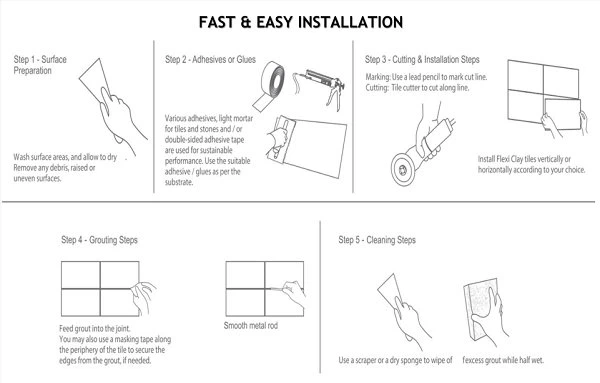 FAST & EASY INSTALLATION

Step 1 - Surface Preparation

Wash surface areas, and allow to dry Remove any debris, raised or uneven surfaces.

Step 2 - Adhesives or Glues

Various adhesives, light mortar for tiles and stones and / or double-sided adhesive tape are used for sustainable performance. Use the suitable adhesive / glues as per the substrate.

Step 3 - Cutting & Installation Steps

Marking: Use a lead pencil to mark cut line.
Cutting: Tile cutter to cut along line.

Install Flexi Clay tiles vertically or horizontally according to your choice.

Step 4 - Grouting Steps

Feed grout into the joint.
You may also use a masking tape along the periphery of the tile to secure the edges from the grout, if needed.

Smooth metal rod

Step 5 - Cleaning Steps

Use a scraper or a dry sponge to wipe of fexcess grout while half wet.